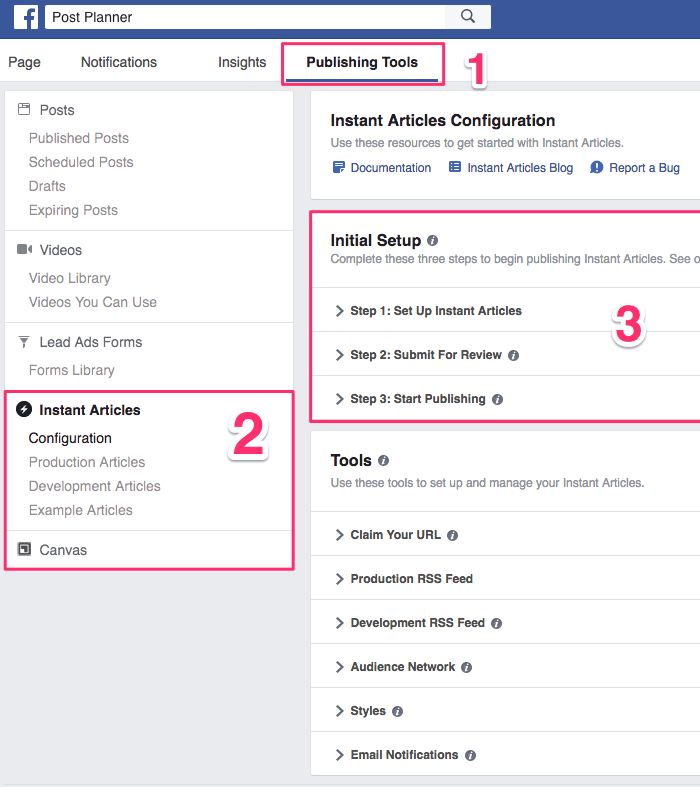 Post Planner

Page Notifications Insights Publishing Tools 1

Posts
Published Posts
Scheduled Posts
Drafts
Expiring Posts

Videos
Video Library
Videos You Can Use

Lead Ads Forms
Forms Library

Instant Articles
Configuration
Production Articles
Development Articles
Example Articles

Canvas

2

Instant Articles Configuration
Use these resources to get started with Instant Articles.
Documentation Instant Articles Blog Report a Bug

Initial Setup
Complete these three steps to begin publishing Instant Articles. See o

Step 1: Set Up Instant Articles
Step 2: Submit For Review
Step 3: Start Publishing

3

Tools
Use these tools to set up and manage your Instant Articles.

Claim Your URL
Production RSS Feed
Development RSS Feed
Audience Network
Styles
Email Notifications