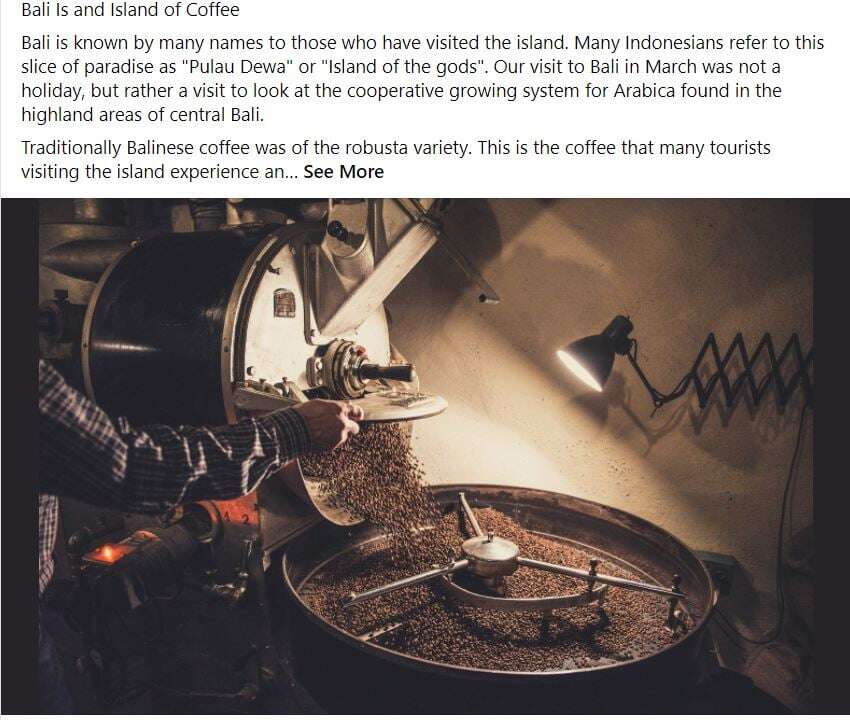 Bali Is and Island of Coffee

Bali is known by many names to those who have visited the island. Many Indonesians refer to this slice of paradise as "Pulau Dewa" or "Island of the gods". Our visit to Bali in March was not a holiday, but rather a visit to look at the cooperative growing system for Arabica found in the highland areas of central Bali.

Traditionally Balinese coffee was of the robusta variety. This is the coffee that many tourists visiting the island experience an... See More